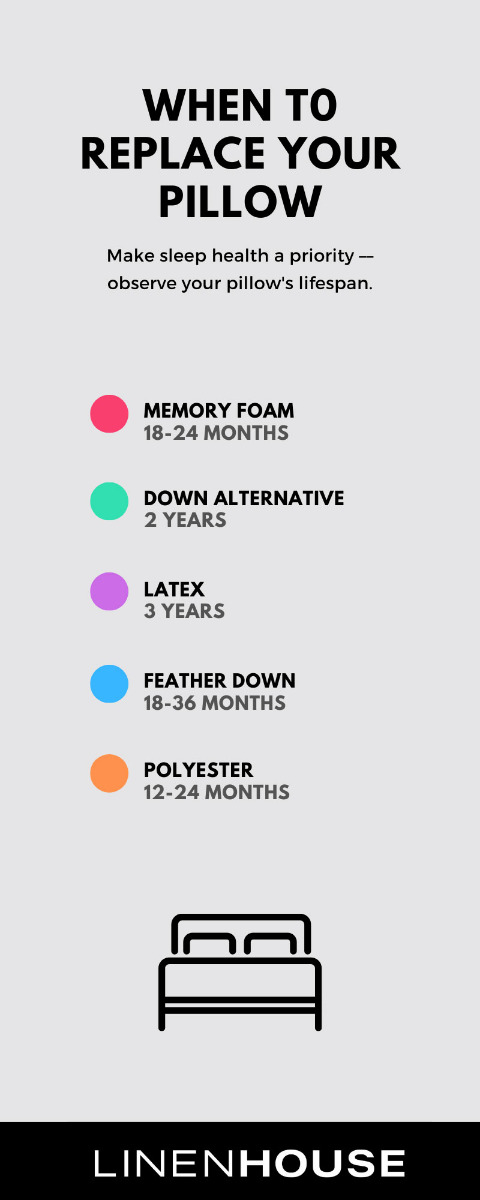 WHEN T0 REPLACE YOUR PILLOW

Make sleep health a priority — observe your pillow's lifespan.

MEMORY FOAM
18-24 MONTHS

DOWN ALTERNATIVE
2 YEARS

LATEX
3 YEARS

FEATHER DOWN
18-36 MONTHS

POLYESTER
12-24 MONTHS

LINENHOUSE